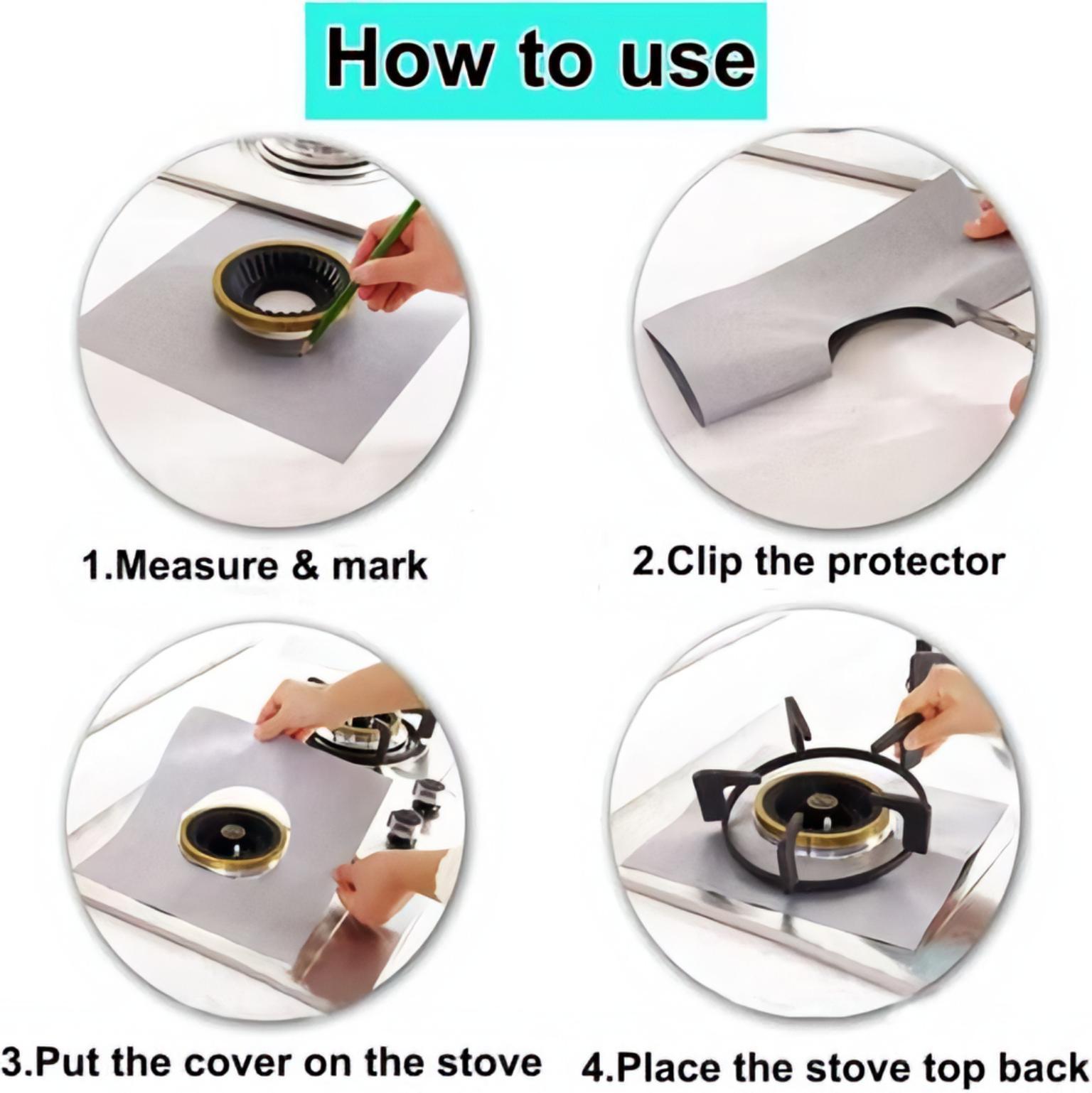 How to use

1.Measure & mark

2.Clip the protector

3.Put the cover on the stove

4.Place the stove top back